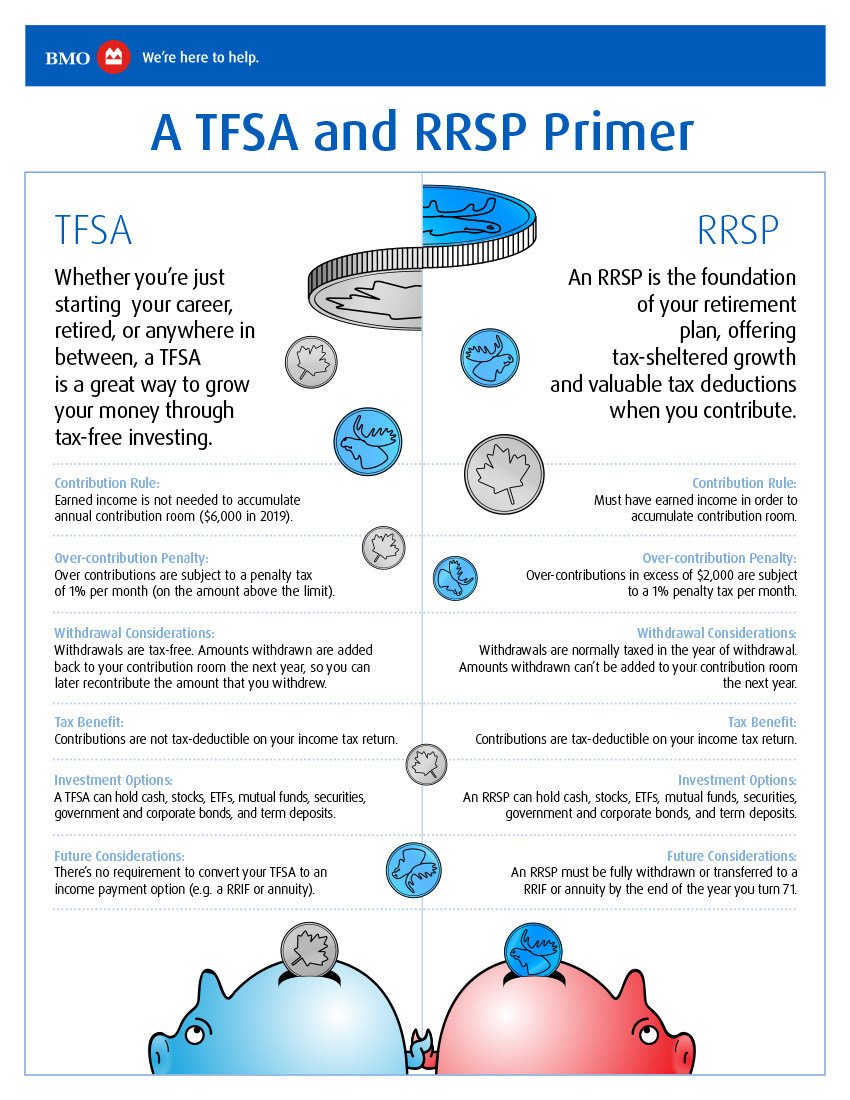 BMO We're here to help.

A TFSA and RRSP Primer

TFSA

Whether you're just starting your career, retired, or anywhere in between, a TFSA is a great way to grow your money through tax-free investing.

Contribution Rule:
Earned income is not needed to accumulate annual contribution room ($6,000 in 2019).

Over-contribution Penalty:
Over contributions are subject to a penalty tax of 1% per month (on the amount above the limit).

Withdrawal Considerations:
Withdrawals are tax-free. Amounts withdrawn are added back to your contribution room the next year, so you can later recontribute the amount that you withdrew.

Tax Benefit:
Contributions are not tax-deductible on your income tax return.

Investment Options:
A TFSA can hold cash, stocks, ETFs, mutual funds, securities, government and corporate bonds, and term deposits.

Future Considerations:
There's no requirement to convert your TFSA to an income payment option (e.g. a RRIF or annuity).

RRSP

An RRSP is the foundation of your retirement plan, offering tax-sheltered growth and valuable tax deductions when you contribute.

Contribution Rule:
Must have earned income in order to accumulate contribution room.

Over-contribution Penalty:
Over-contributions in excess of $2,000 are subject to a 1% penalty tax per month.

Withdrawal Considerations:
Withdrawals are normally taxed in the year of withdrawal. Amounts withdrawn can't be added to your contribution room the next year.

Tax Benefit:
Contributions are tax-deductible on your income tax return.

Investment Options:
An RRSP can hold cash, stocks, ETFs, mutual funds, securities, government and corporate bonds, and term deposits.

Future Considerations:
An RRSP must be fully withdrawn or transferred to a RRIF or annuity by the end of the year you turn 71.